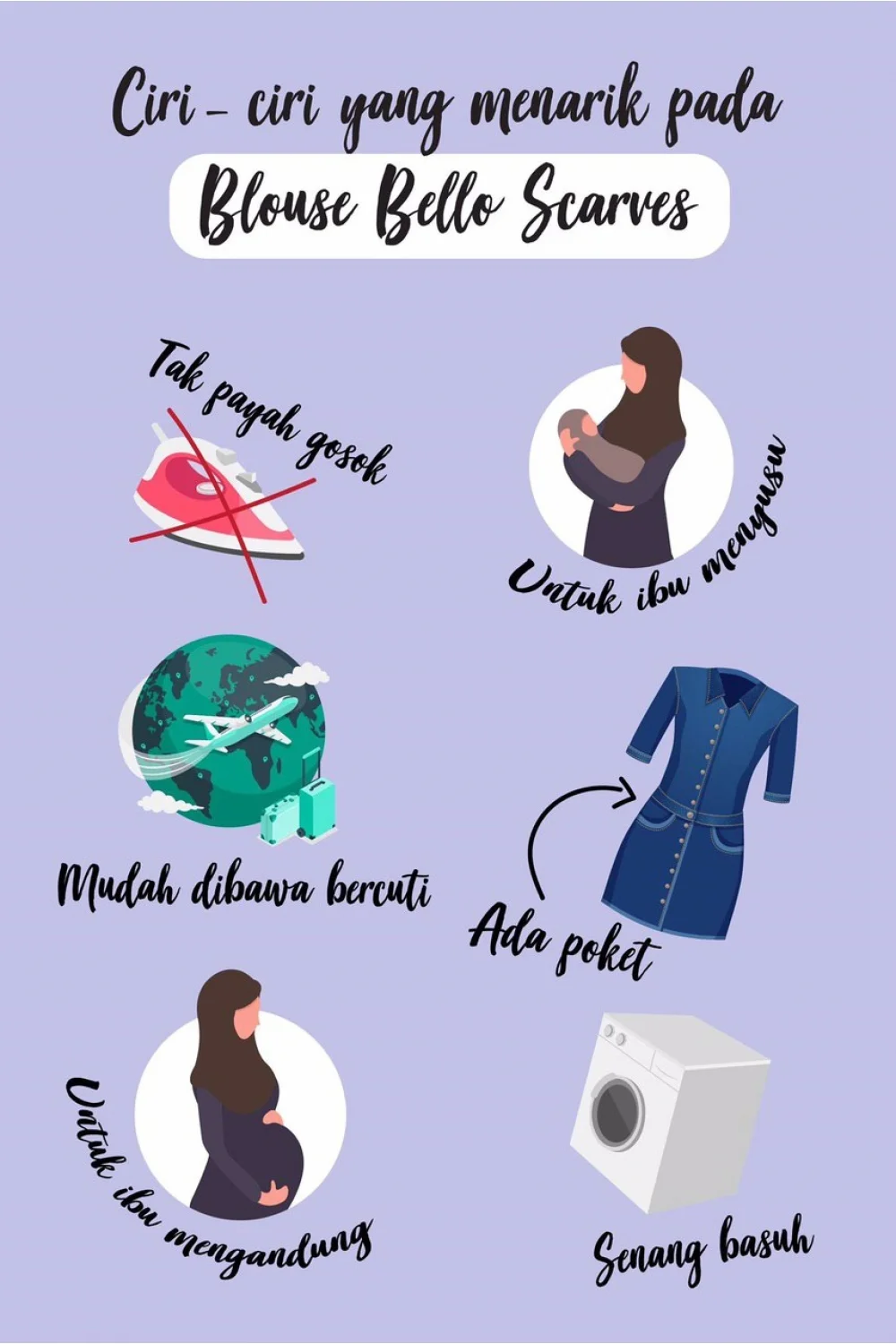 Ciri - ciri yang menarik pada

Blouse Bello Scarves

Tak payah gosok

Untuk ibu menyusu

Mudah dibawa bercuti

Ada poket

Untuk ibu mengandung

Senang basuh